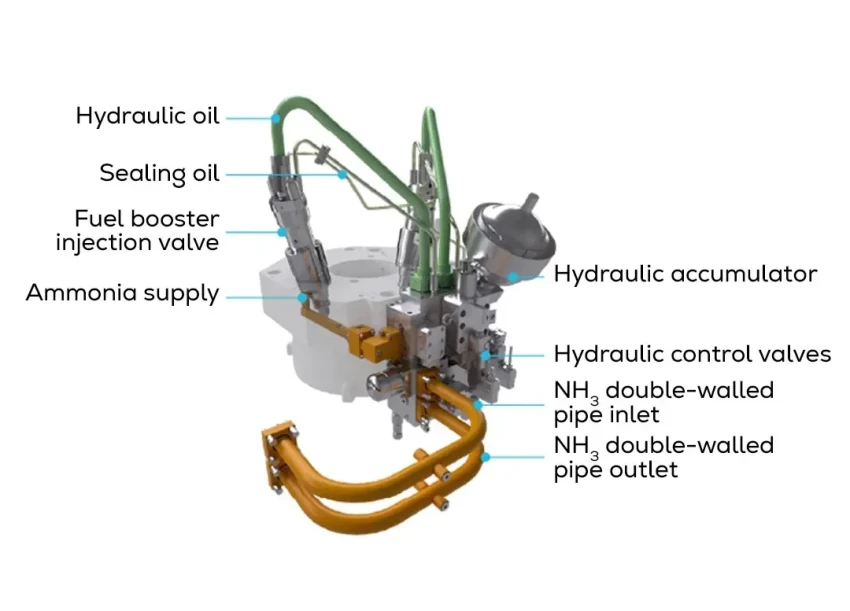 Hydraulic oil

Sealing oil

Fuel booster injection valve

Ammonia supply

Hydraulic accumulator

Hydraulic control valves

$NH_3$ double-walled pipe inlet

$NH_3$ double-walled pipe outlet